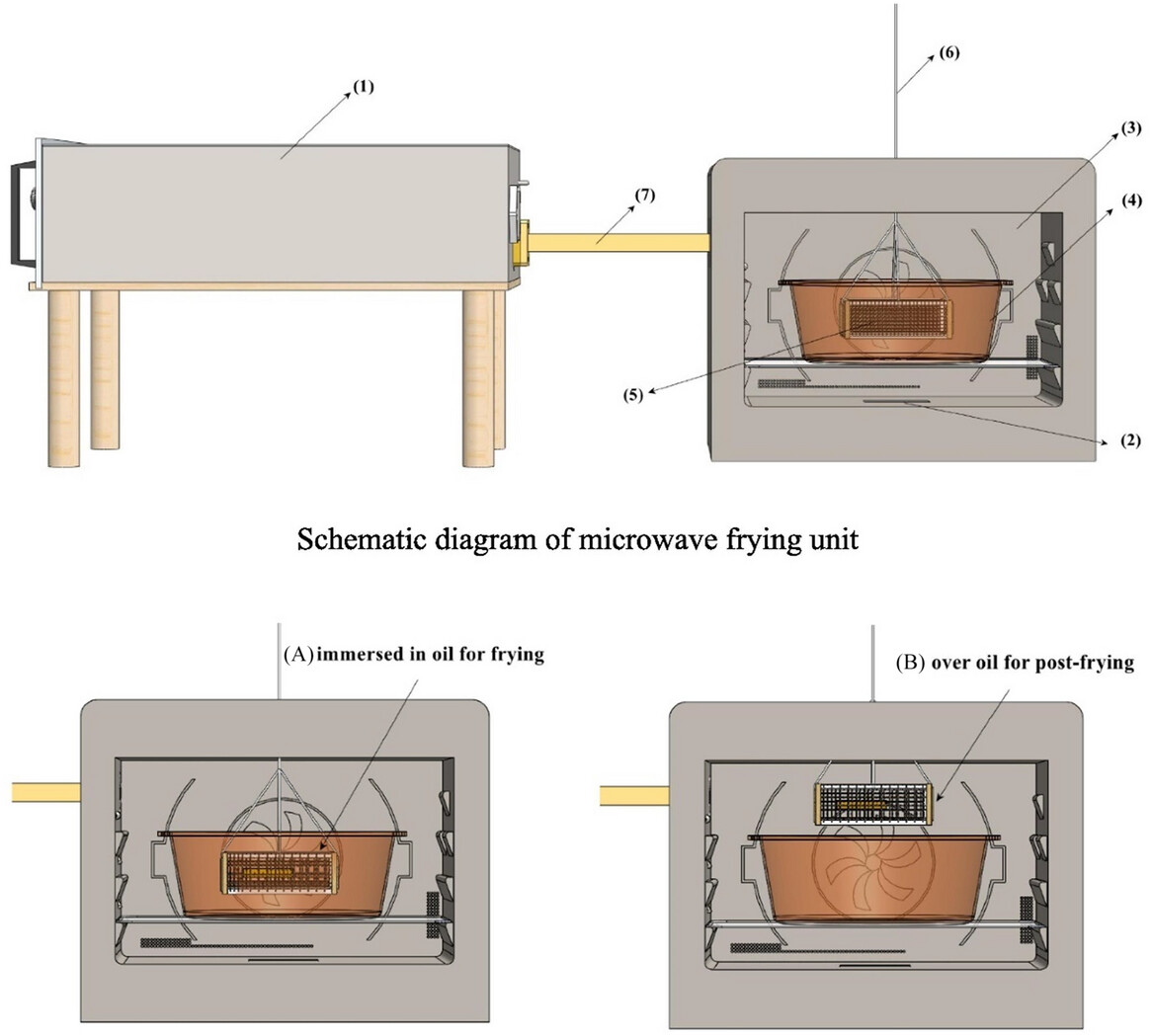 (1)

(6)

(3)

(7)

(4)

(5)

(2)

Schematic diagram of microwave frying unit

(A) immersed in oil for frying

(B) over oil for post-frying